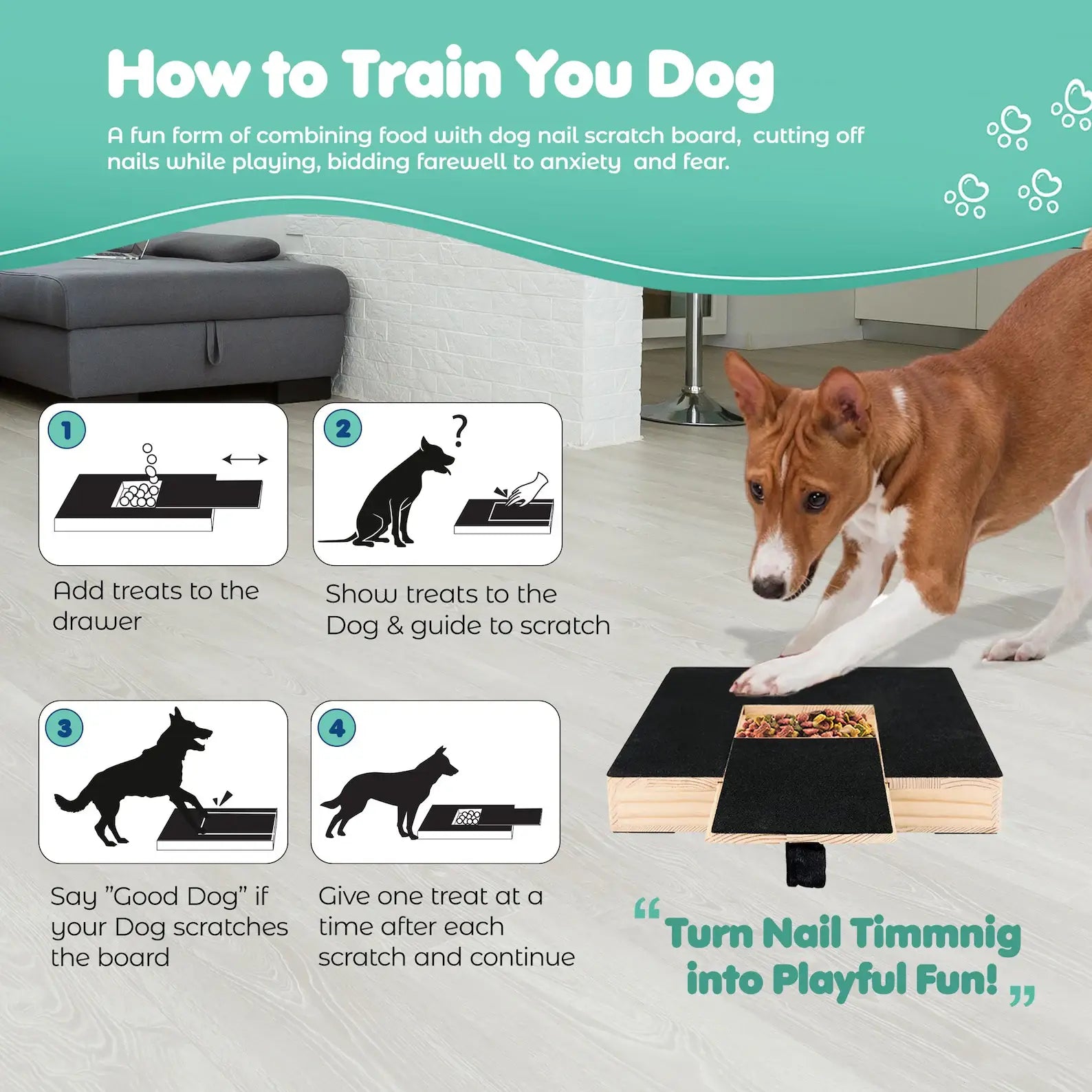 How to Train You Dog

A fun form of combining food with dog nail scratch board, cutting off nails while playing, bidding farewell to anxiety and fear.

1

Add treats to the drawer

2

?

Show treats to the Dog & guide to scratch

3

Say "Good Dog" if your Dog scratches the board

4

Give one treat at a time after each scratch and continue

"Turn Nail Timmnig into Playful Fun!"