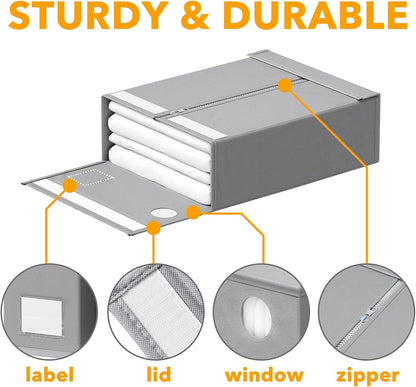 STURDY & DURABLE

label

lid

window

zipper